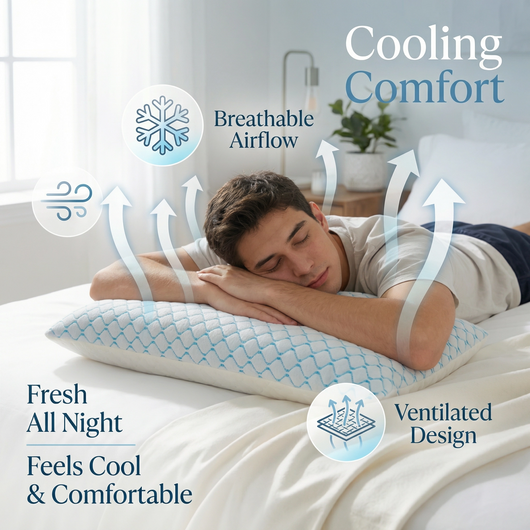 Cooling Comfort

Breathable Airflow

Fresh All Night

Feels Cool & Comfortable

Ventilated Design